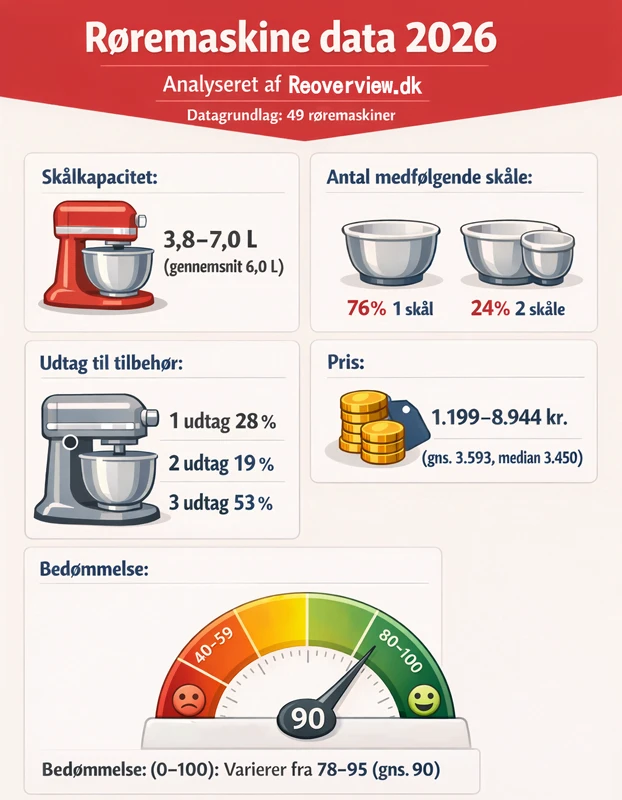 Røremaskine data 2026

Analyseret af Reoverview.dk

Datagrundlag: 49 røremaskiner

Skålkapacitet:

3,8–7,0 L
(gennemsnit 6,0 L)

Antal medfølgende skåle:

76% 1 skål
24% 2 skåle

Udtag til tilbehør:

1 udtag 28 %
2 udtag 19 %
3 udtag 53 %

Pris:

1.199–8.944 kr.
(gns. 3.593, median 3.450)

Bedømmelse:

40–59
80–100
90

Bedømmelse: (0–100): Varierer fra 78–95 (gns. 90)